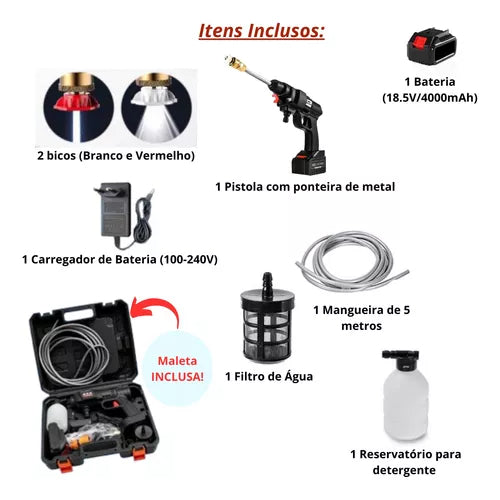 Itens Inclusos:

1 Bateria (18.5V/4000mAh)

2 bicos (Branco e Vermelho)

1 Pistola com ponteira de metal

1 Carregador de Bateria (100-240V)

1 Mangueira de 5 metros

Maleta INCLUSA!

1 Filtro de Água

1 Reservatório para detergente